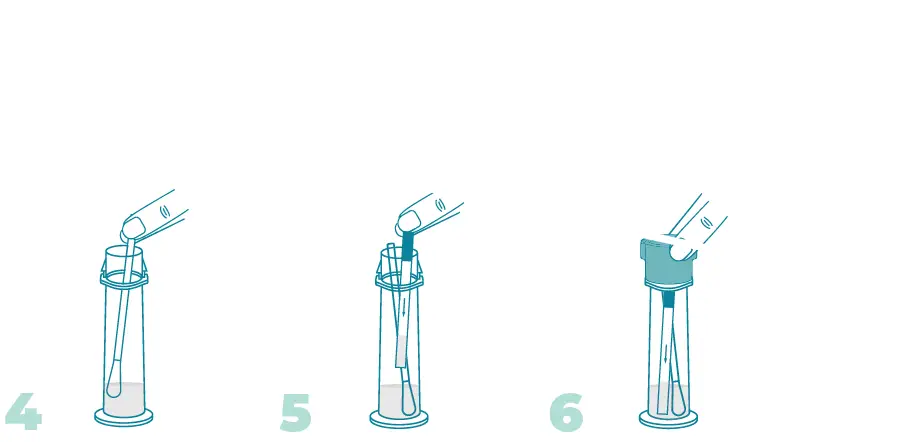 4

5

6