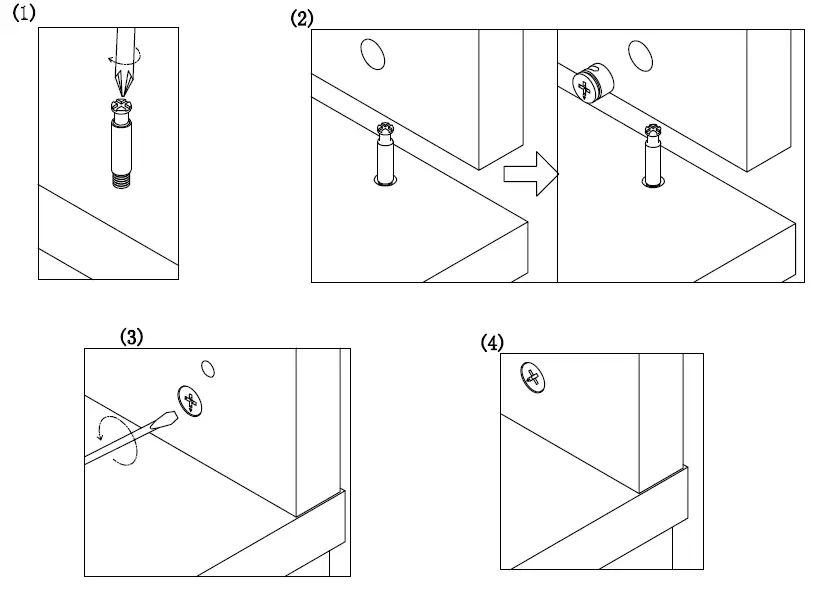 (1)

(2)

(3)

(4)