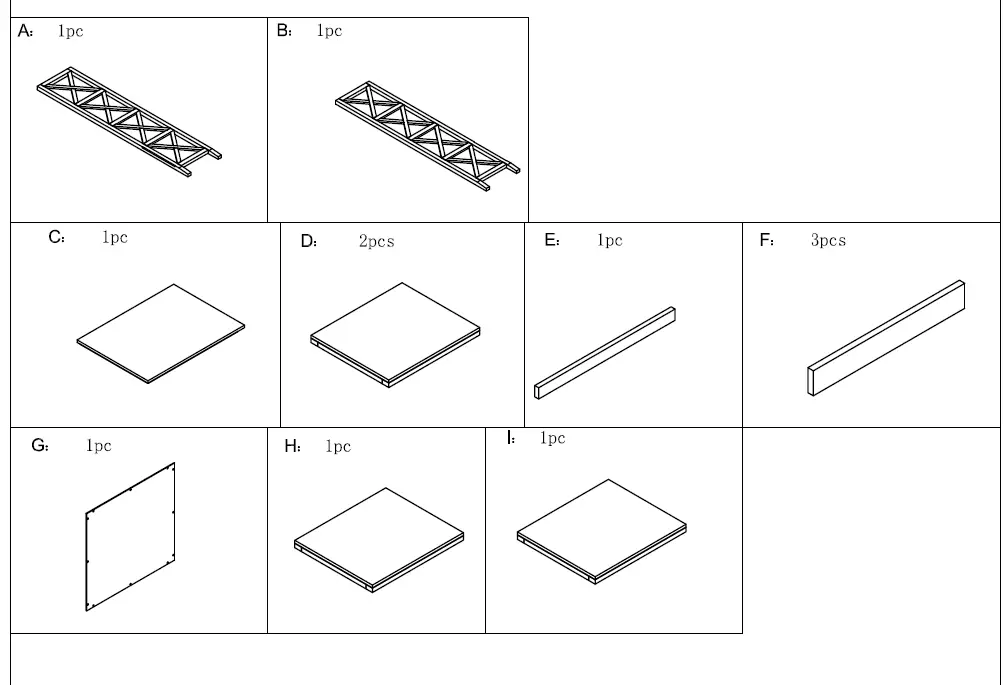 A: 1pc

B: 1pc

C: 1pc

D: 2pcs

E: 1pc

F: 3pcs

G: 1pc

H: 1pc

I: 1pc