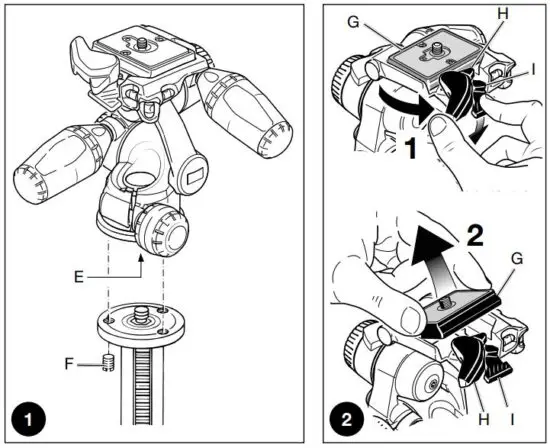 E

F

1

G

H

I

1

2

G

H

I

2