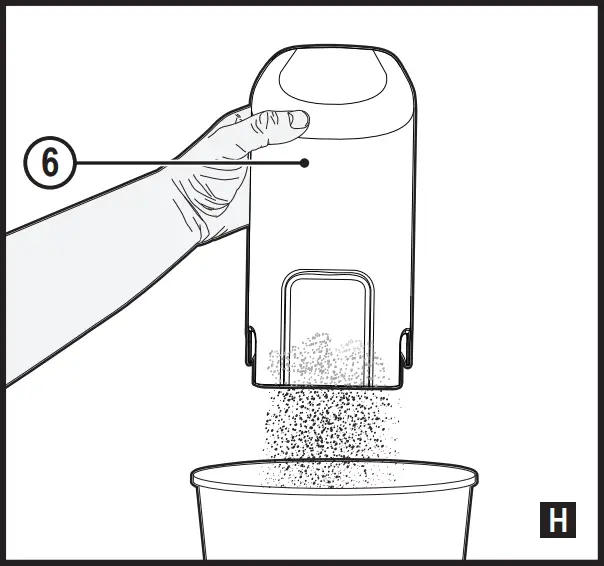 6

H