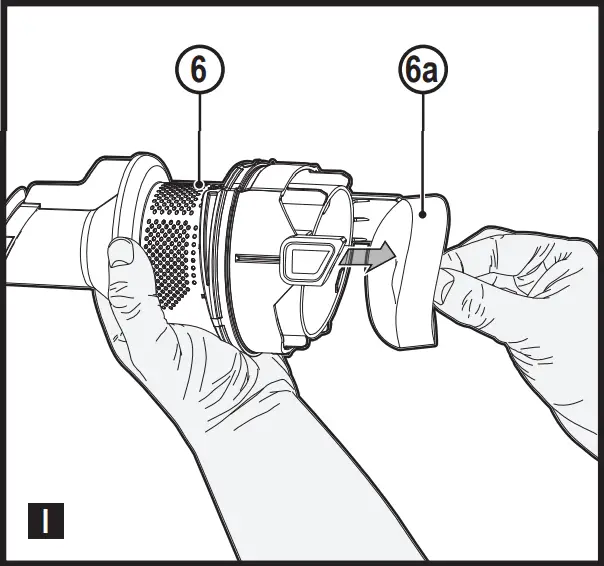 6
6a
I