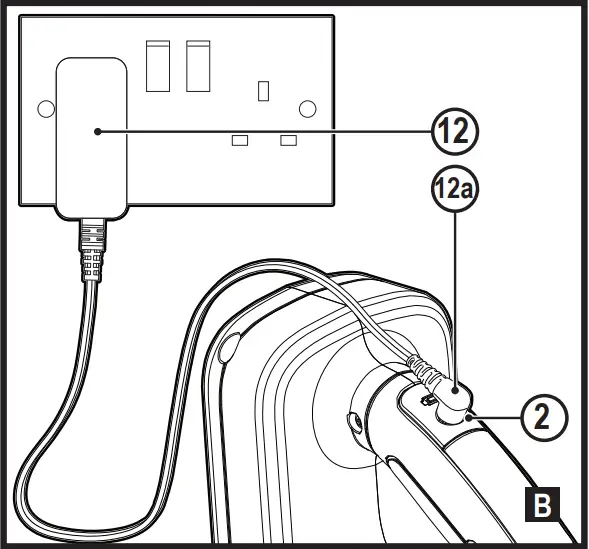 12
12a
2
B