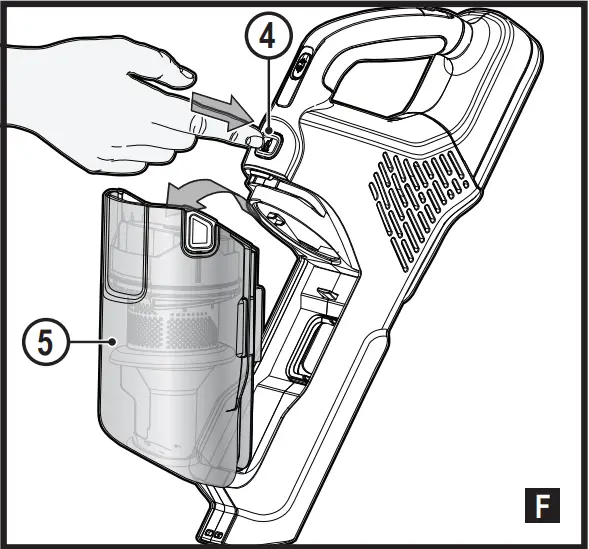 4

5

F