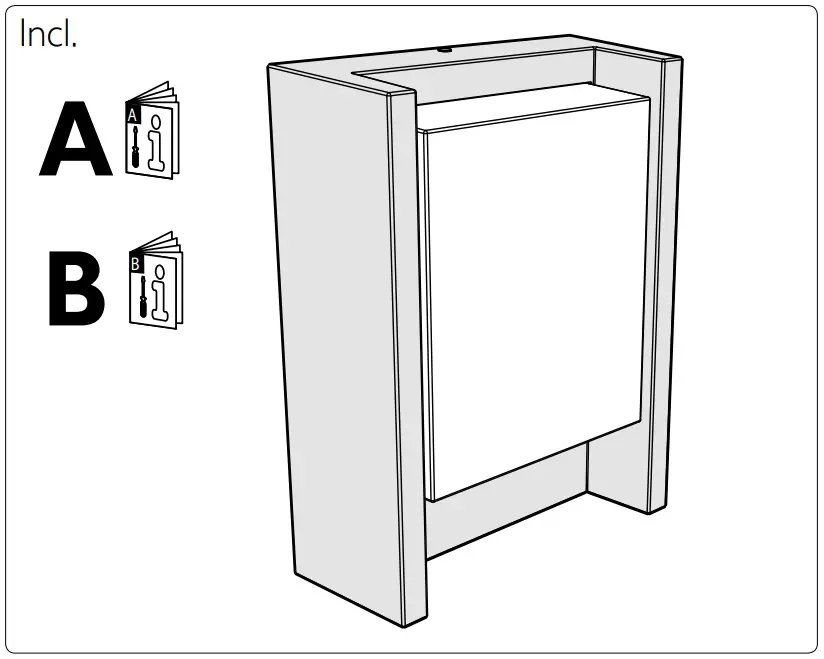 Incl.

A

A

B

B