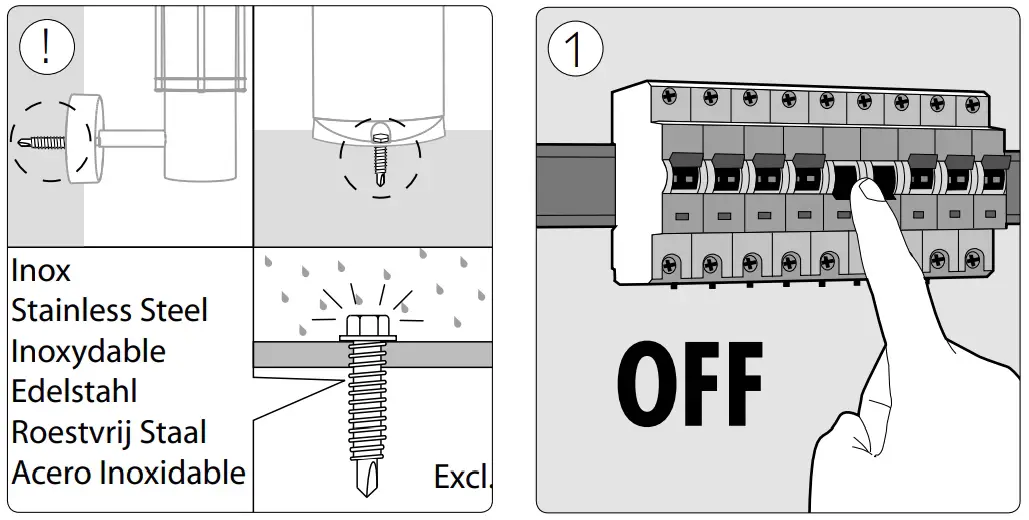 !

Inox
Stainless Steel
Inoxydable
Edelstahl
Roestvrij Staal
Acero Inoxidable

Excl.

1

OFF