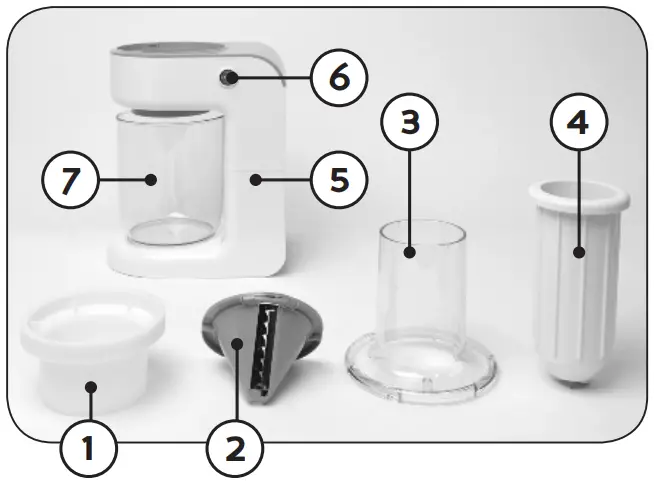 6
3
4
7
5
1
2