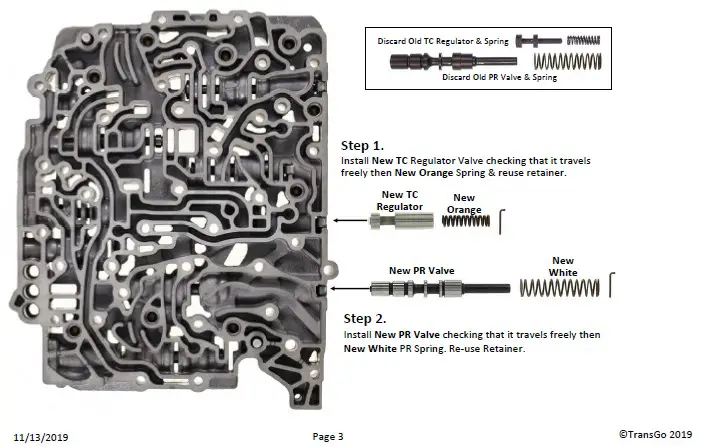 Discard Old TC Regulator & Spring

Discard Old PR Valve & Spring

Step 1.

Install New TC Regulator Valve checking that it travels freely then New Orange Spring & reuse retainer.

New TC Regulator

New Orange

New PR Valve

New White

Step 2.

Install New PR Valve checking that it travels freely then New White PR Spring. Re-use Retainer.

11/13/2019

Page 3

©TransGo 2019