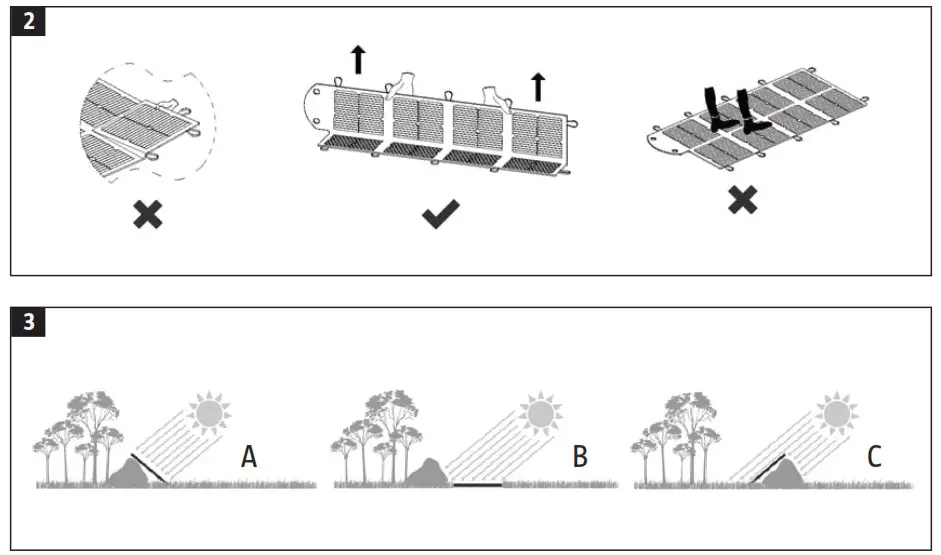 2

3

A

B

C