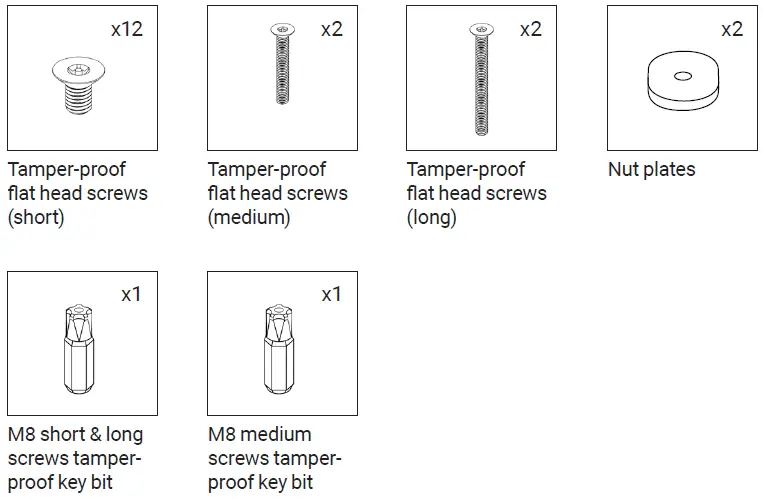 x12

Tamper-proof flat head screws (short)

x2

Tamper-proof flat head screws (medium)

x2

Tamper-proof flat head screws (long)

x2

Nut plates

x1

M8 short & long screws tamper-proof key bit

x1

M8 medium screws tamper-proof key bit