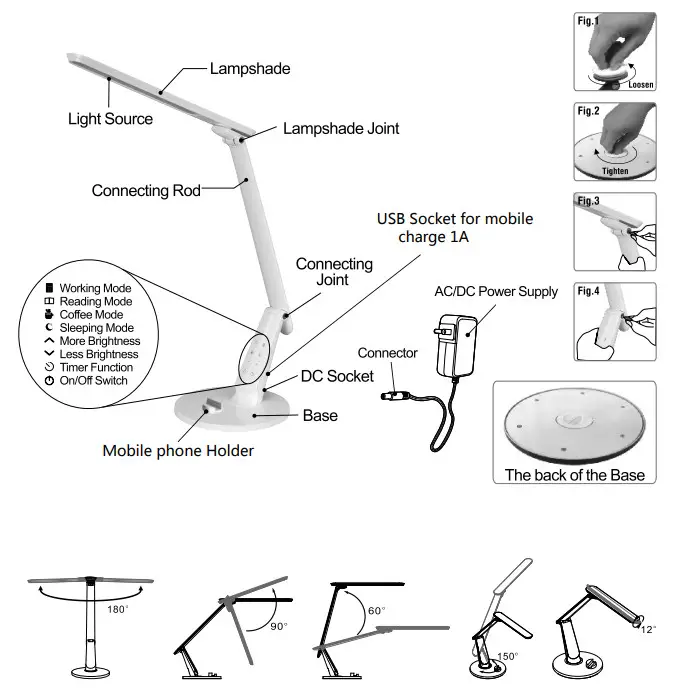 Lampshade

Light Source

Lampshade Joint

Connecting Rod

USB Socket for mobile charge 1A

Connecting Joint

Working Mode
Reading Mode
Coffee Mode
Sleeping Mode
More Brightness
Less Brightness
Timer Function
On/Off Switch

AC/DC Power Supply

Connector

DC Socket

Base

Mobile phone Holder

Fig.1
Loosen

Fig.2
Tighten

Fig.3

Fig.4

The back of the Base

180°

90°

60°

150°

12°