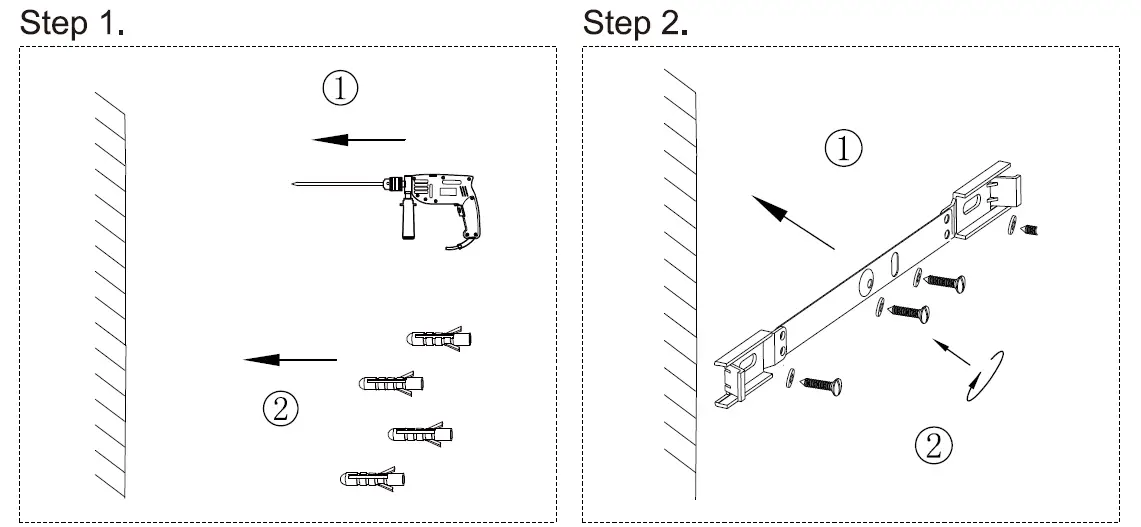 Step 1.

①

②

Step 2.

①

②