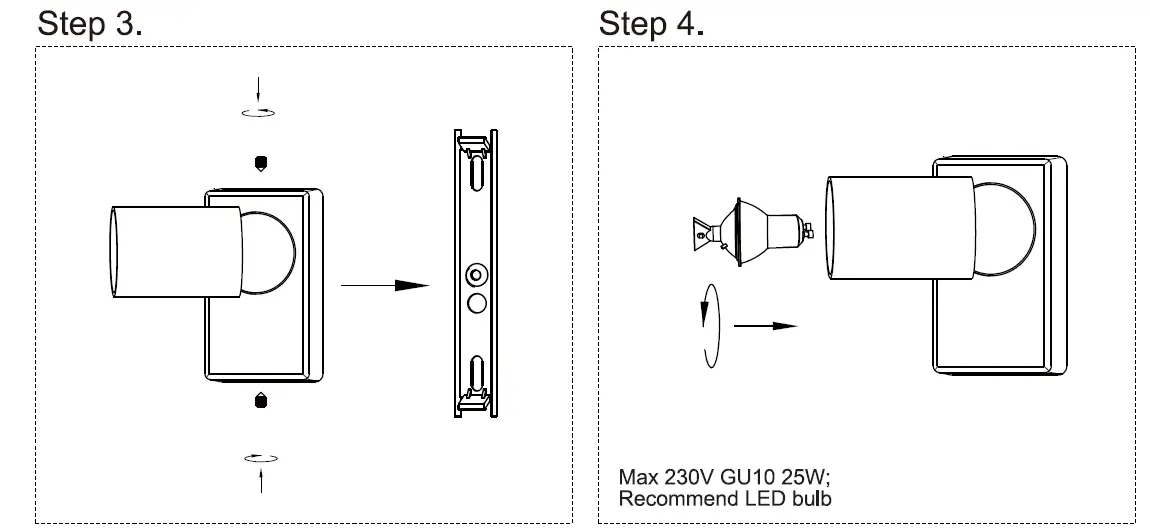 Step 3.

Step 4.

Max 230V GU10 25W;
Recommend LED bulb