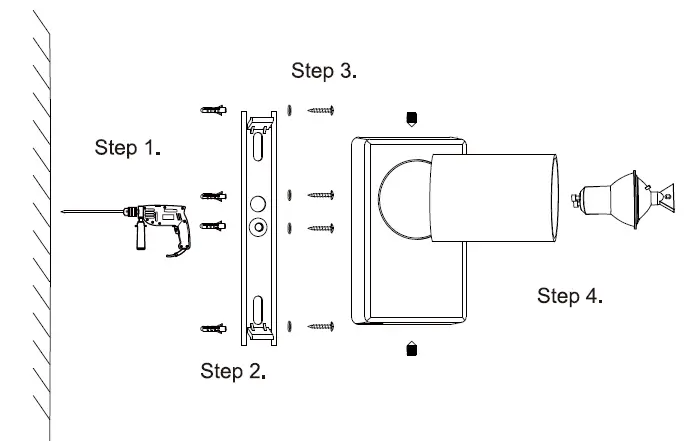 Step 3.

Step 1.

Step 4.

Step 2.