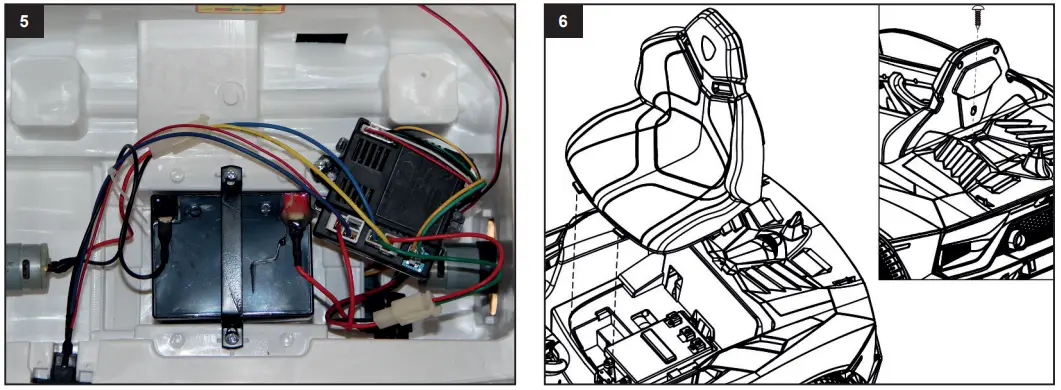 5

6