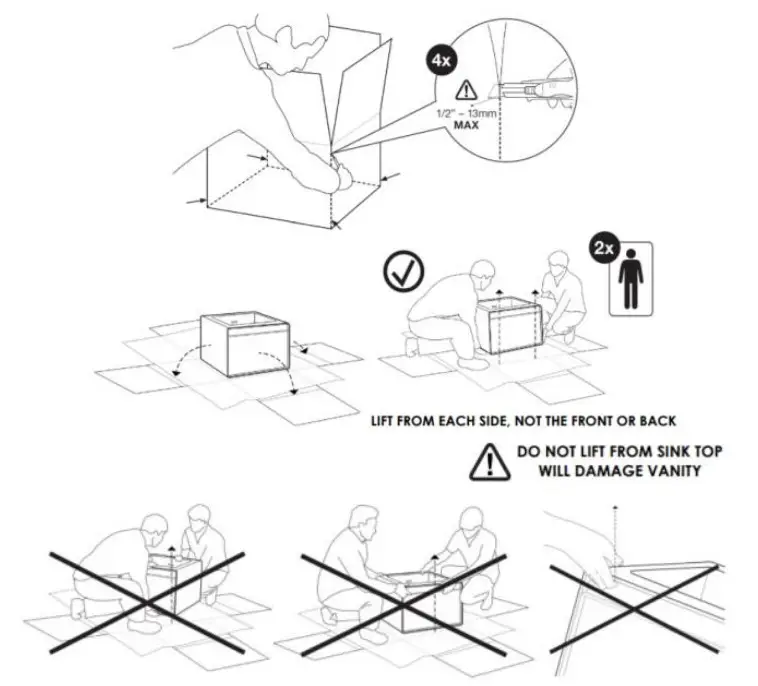 4x

1/2" – 13mm
MAX

2x

LIFT FROM EACH SIDE, NOT THE FRONT OR BACK

DO NOT LIFT FROM SINK TOP
WILL DAMAGE VANITY