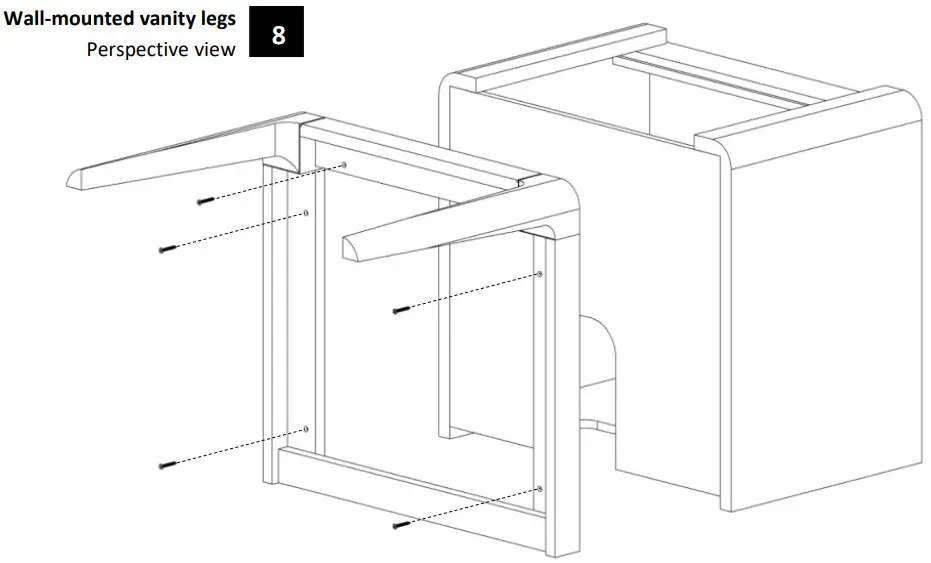 Wall-mounted vanity legs
Perspective view

8