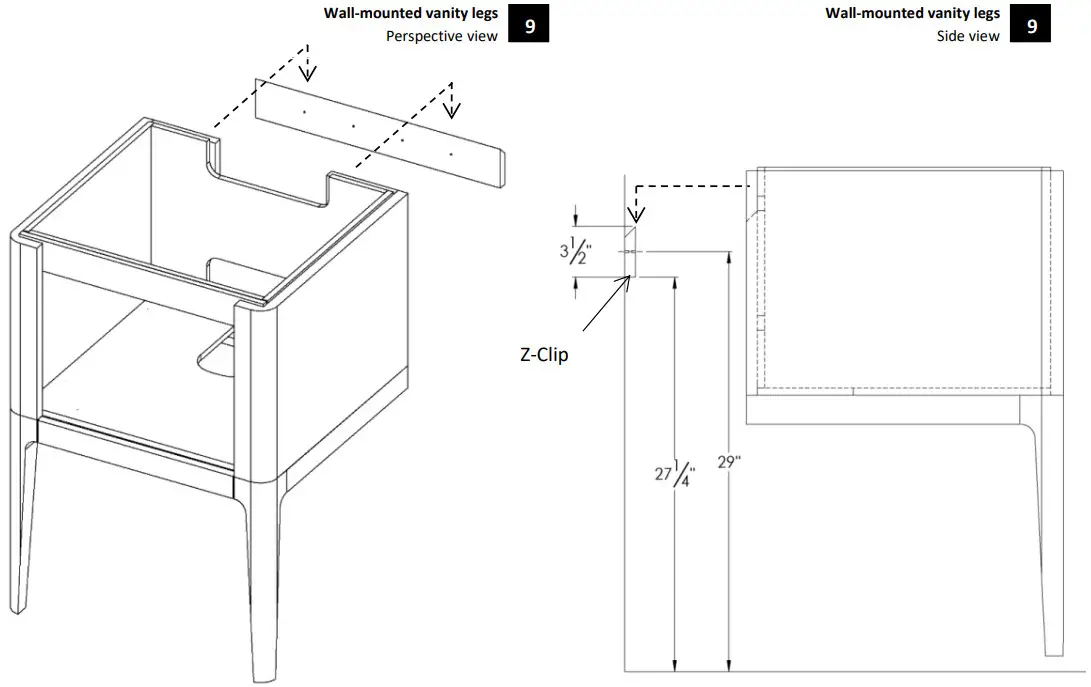 Wall-mounted vanity legs
Perspective view
9

Wall-mounted vanity legs
Side view
9

$3\frac{1}{2}$"

Z-Clip

$27\frac{1}{4}$"

29"