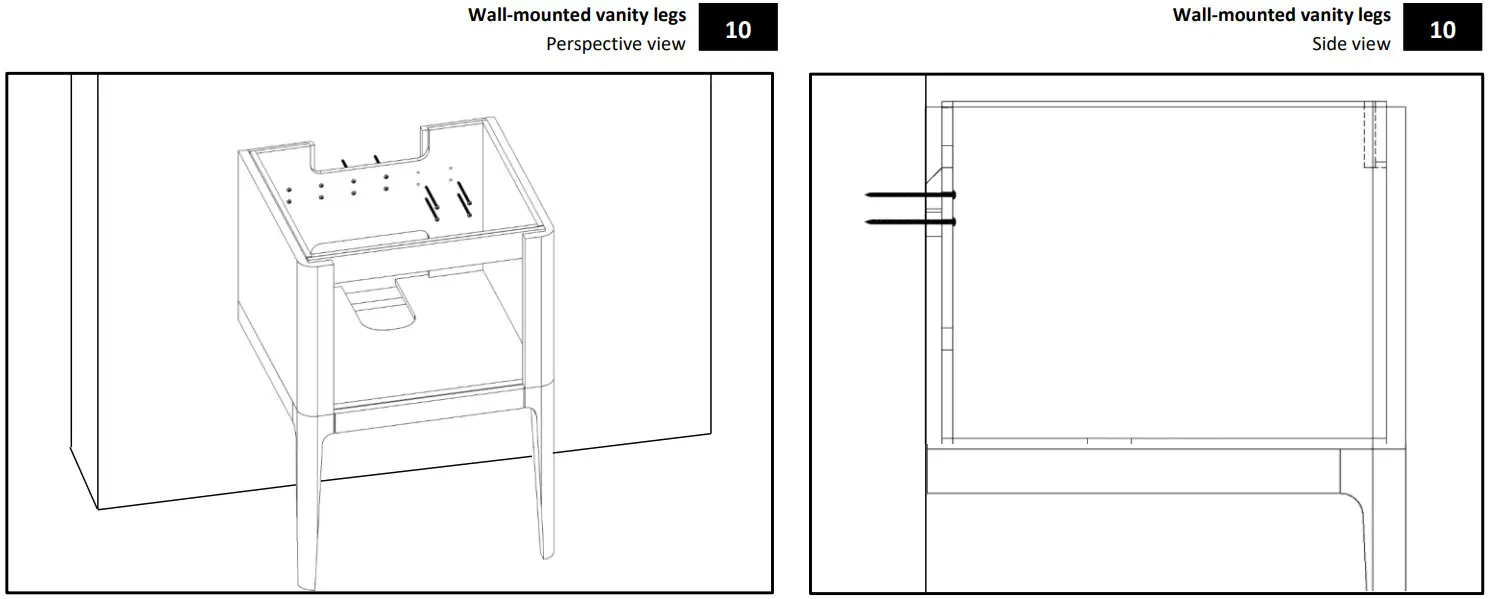 Wall-mounted vanity legs
Perspective view
10

Wall-mounted vanity legs
Side view
10