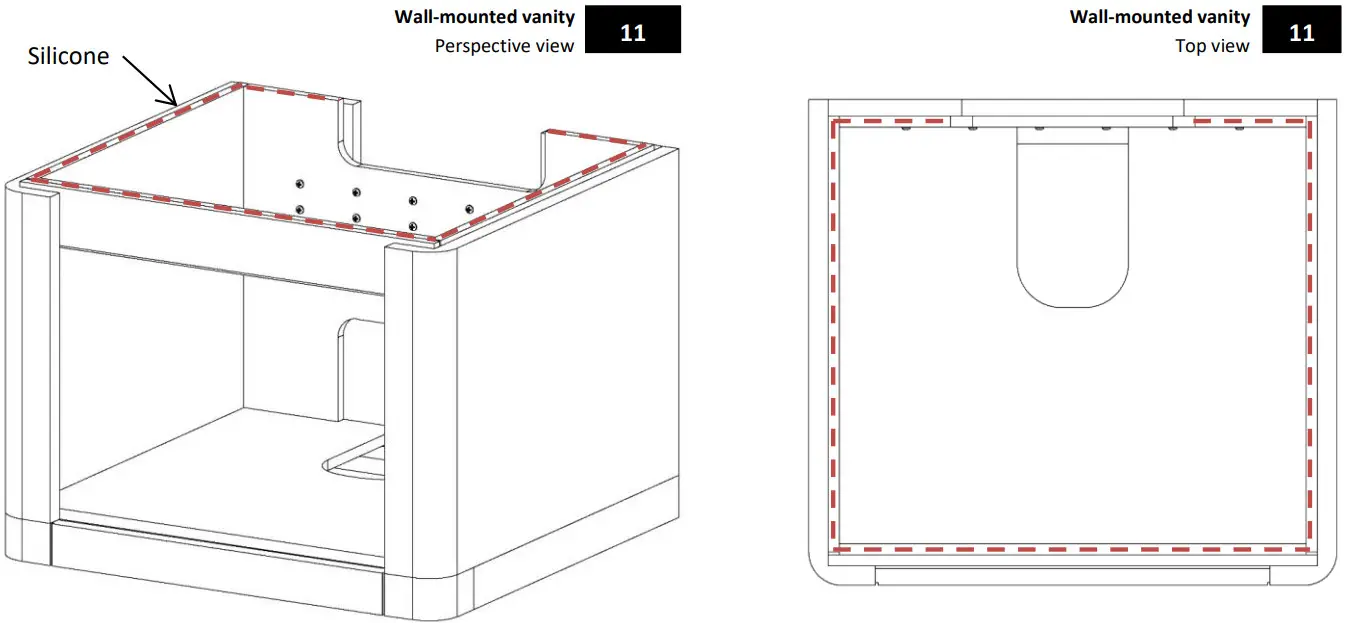 Wall-mounted vanity
Perspective view
11

Silicone

Wall-mounted vanity
Top view
11