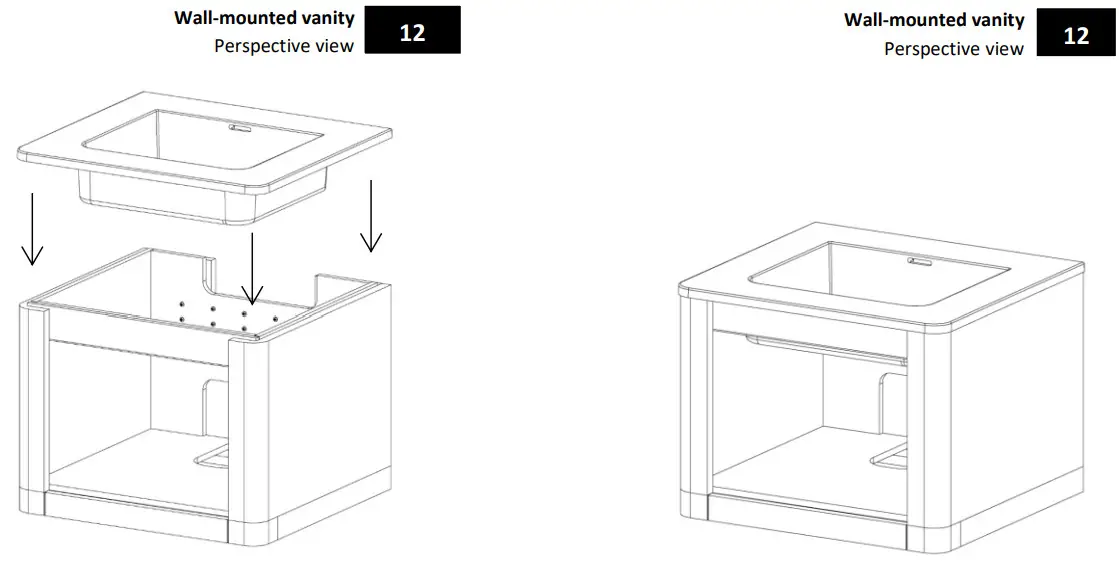 Wall-mounted vanity
Perspective view
12

Wall-mounted vanity
Perspective view
12