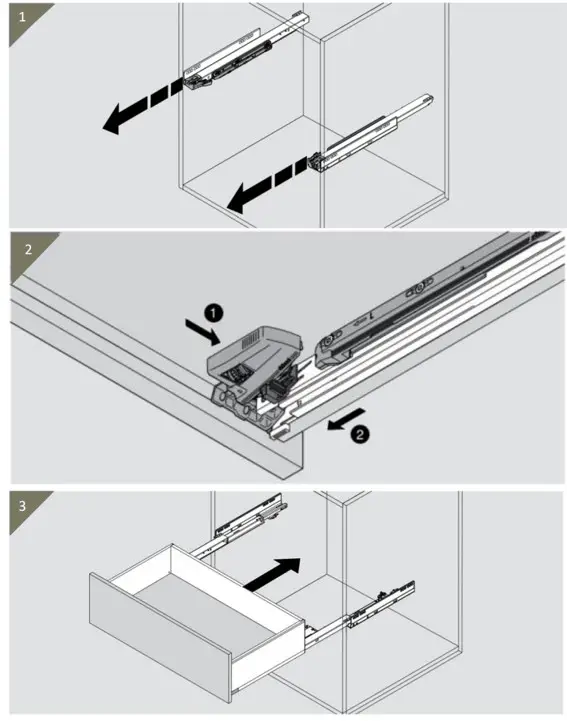 1

2

1

2

3