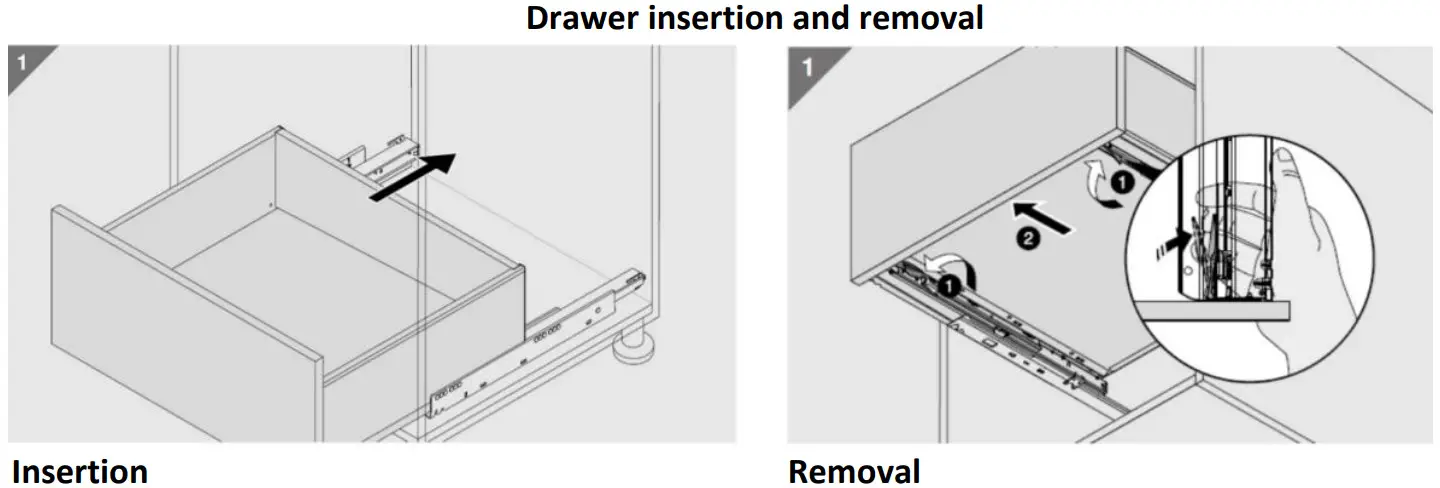 Drawer insertion and removal

1

Insertion

1

1

2

1

Removal