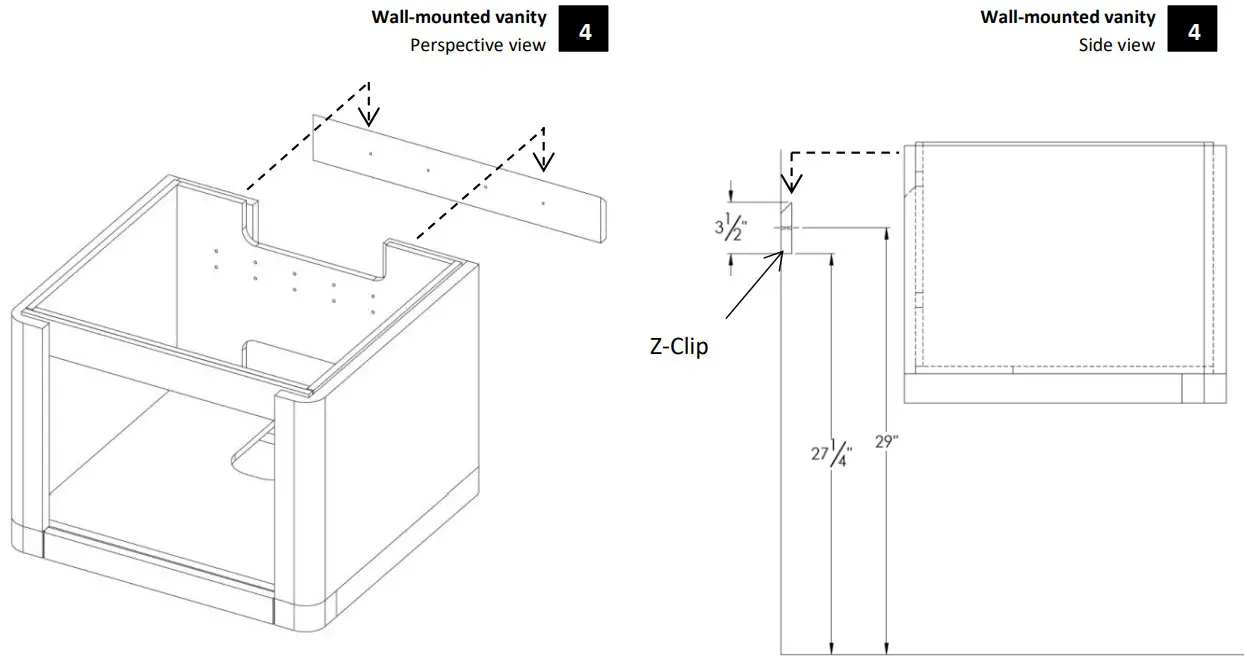 Wall-mounted vanity
Perspective view
4

Wall-mounted vanity
Side view
4

$3\frac{1}{2}$"

Z-Clip

$27\frac{1}{4}$"

29"