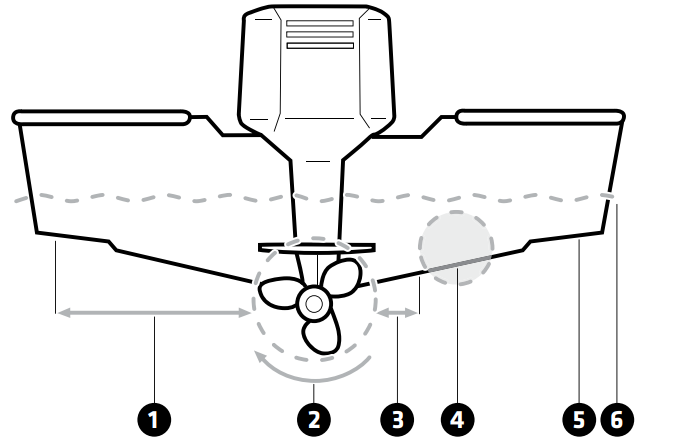 1
2
3
4
5
6