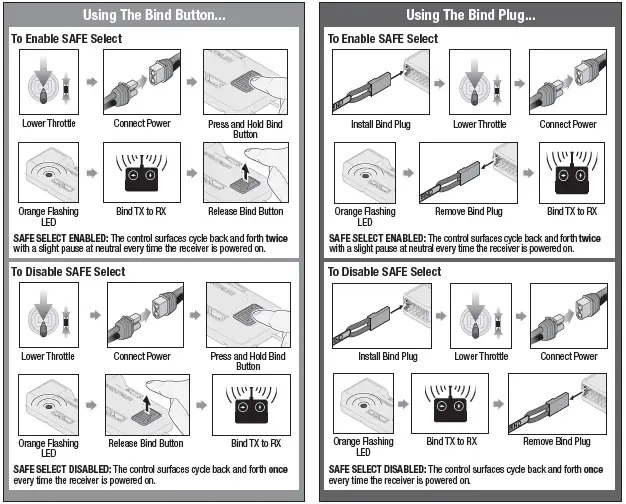 Using The Bind Button...

To Enable SAFE Select

Lower Throttle

Connect Power

Press and Hold Bind Button

Orange Flashing LED

Bind TX to RX

Release Bind Button

SAFE SELECT ENABLED: The control surfaces cycle back and forth twice with a slight pause at neutral every time the receiver is powered on.

To Disable SAFE Select

Lower Throttle

Connect Power

Press and Hold Bind Button

Orange Flashing LED

Release Bind Button

Bind TX to RX

SAFE SELECT DISABLED: The control surfaces cycle back and forth once every time the receiver is powered on.

Using The Bind Plug...

To Enable SAFE Select

Install Bind Plug

Lower Throttle

Connect Power

Orange Flashing LED

Remove Bind Plug

Bind TX to RX

SAFE SELECT ENABLED: The control surfaces cycle back and forth twice with a slight pause at neutral every time the receiver is powered on.

To Disable SAFE Select

Install Bind Plug

Lower Throttle

Connect Power

Orange Flashing LED

Bind TX to RX

Remove Bind Plug

SAFE SELECT DISABLED: The control surfaces cycle back and forth once every time the receiver is powered on.