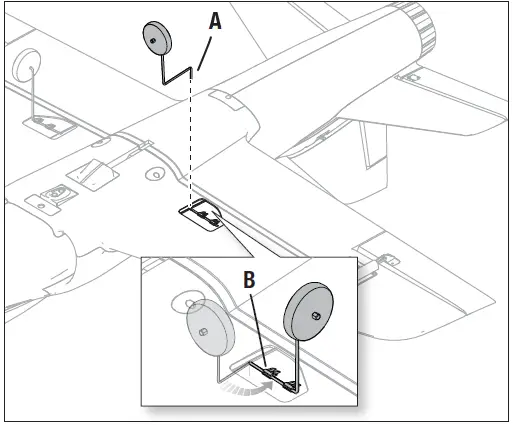 A

B