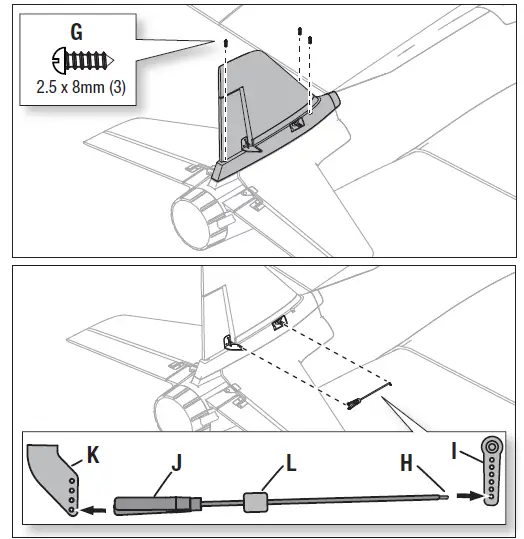 G
2.5 x 8mm (3)

K
J
L
H
I