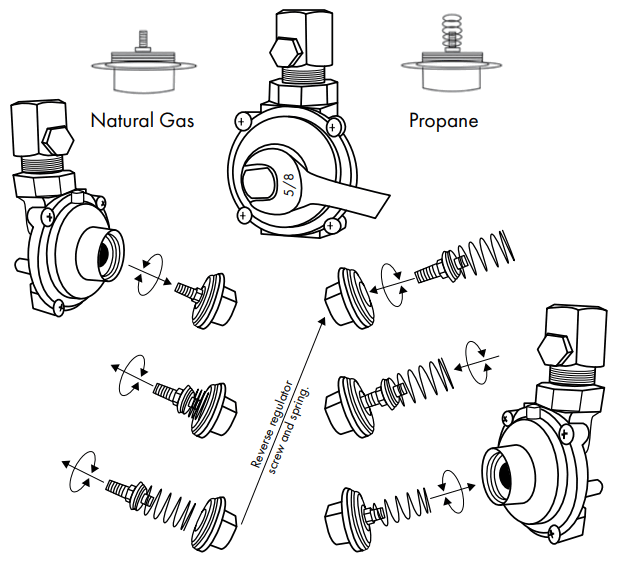 Natural Gas

Propane

5/8

Reverse regulator screw and spring.