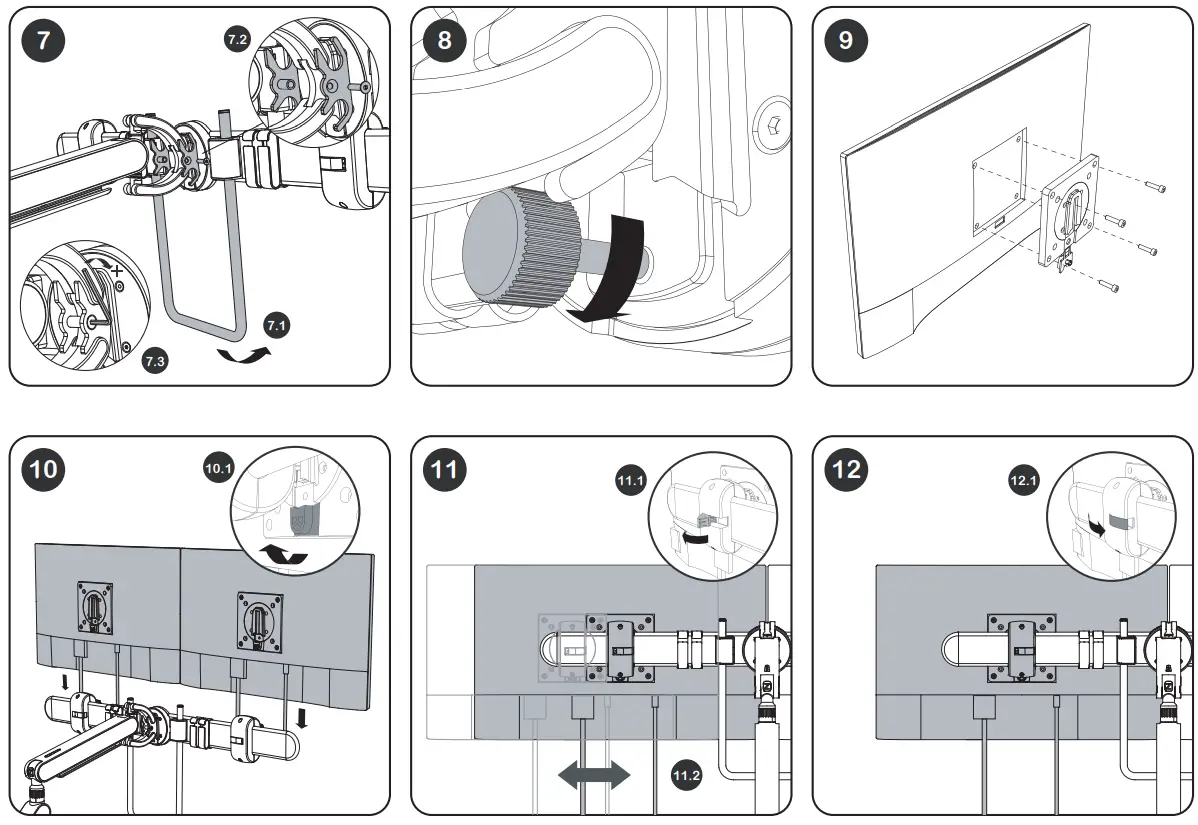 7
7.2
7.1
7.3
8
9
10
10.1
11
11.1
11.2
12
12.1