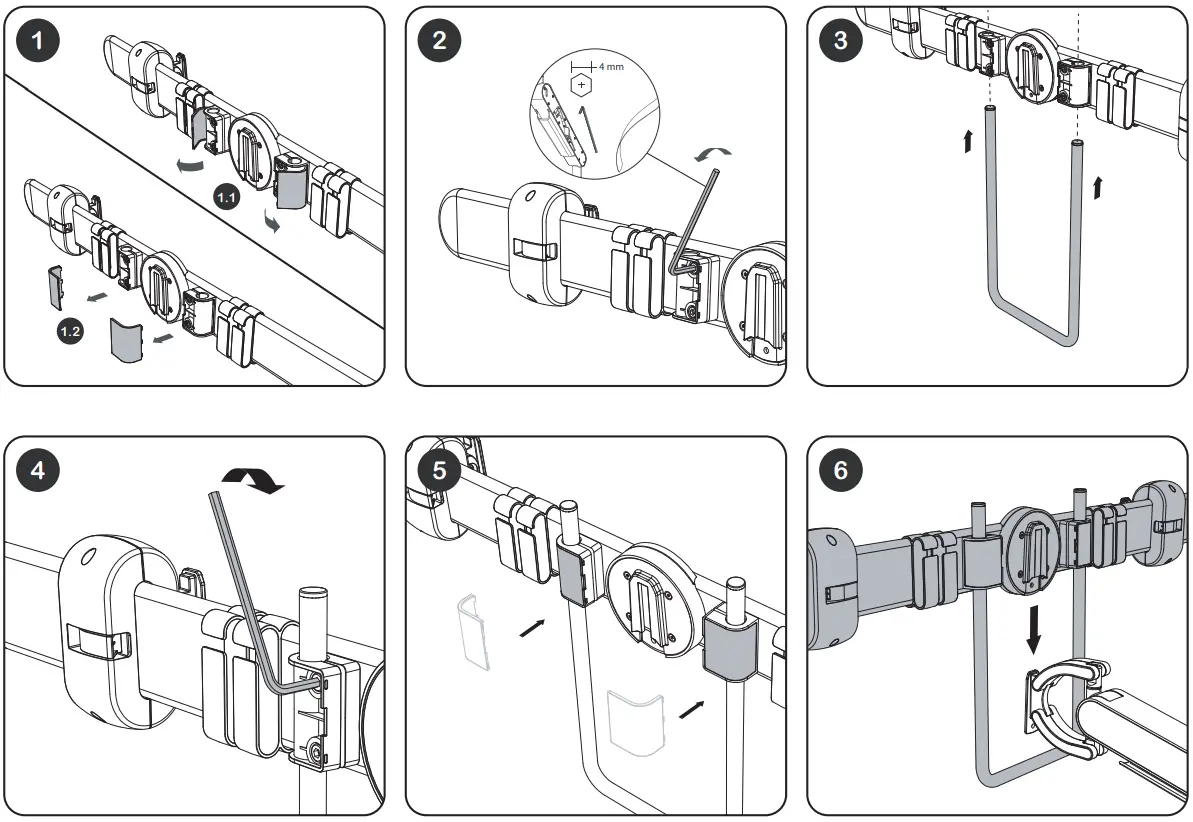 1
1.1
1.2
2
4 mm
3
4
5
6