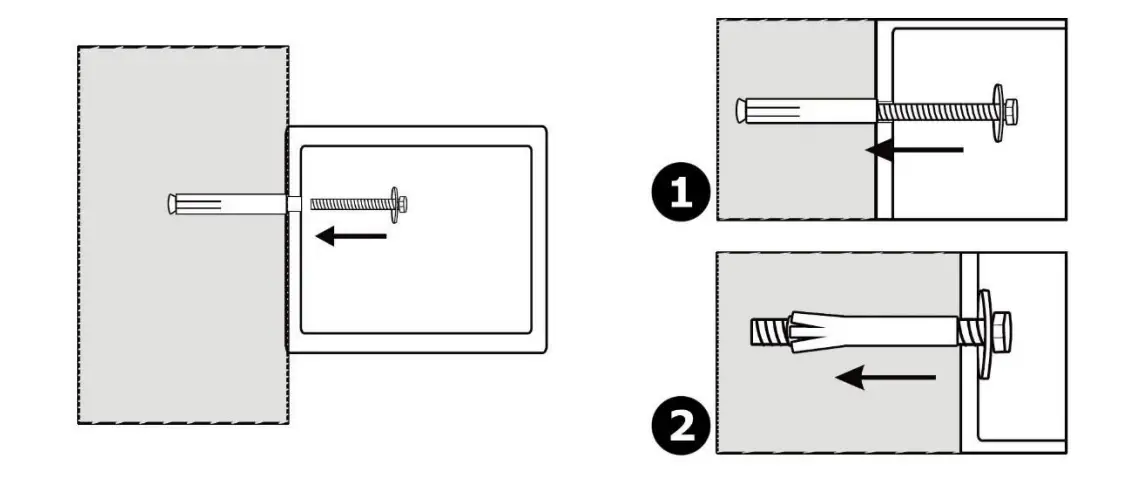 1

2