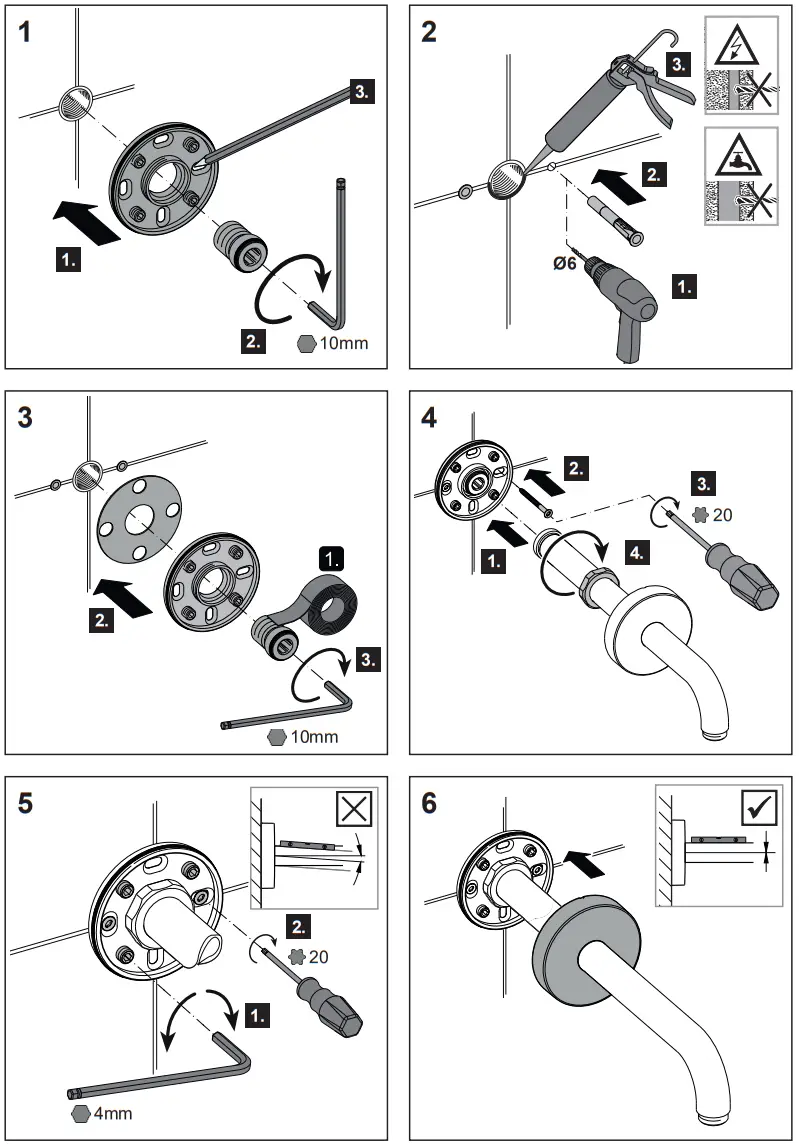 1
3.
1.
2.
10mm

2
3.
2.
Ø6
1.

3
1.
2.
3.
10mm

4
2.
3.
20
1.
4.

5
2.
20
1.
4mm

6