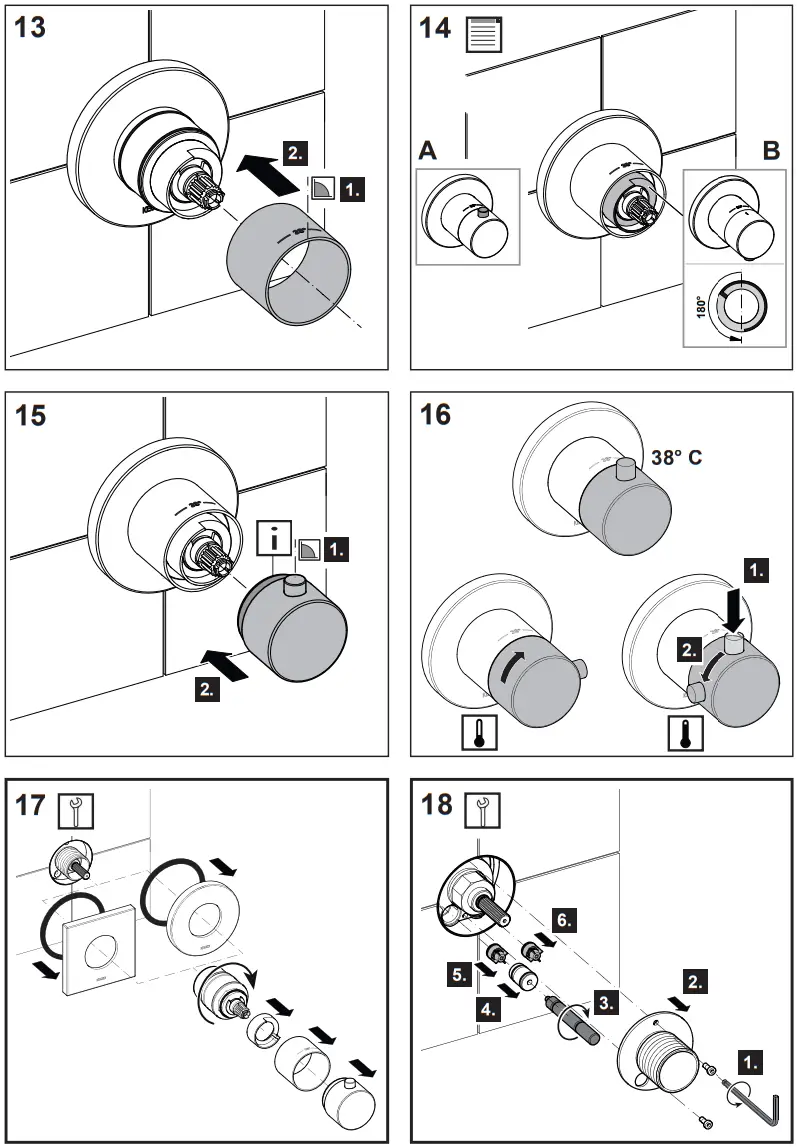 13

2.

1.

14

A

B

180°

15

i

1.

2.

16

38° C

1.

2.

17

18

6.

5.

4.

3.

2.

1.