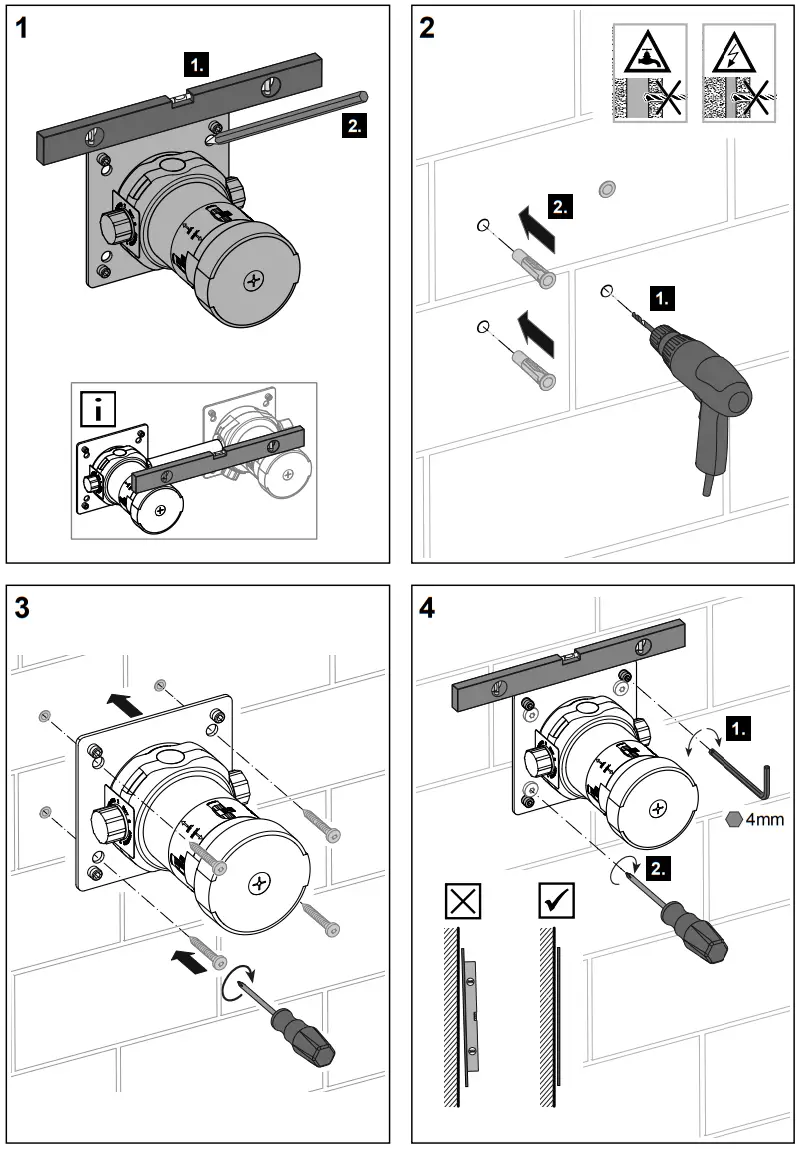 1

1.

2.

i

2

2.

1.

3

4

1.

4mm

2.