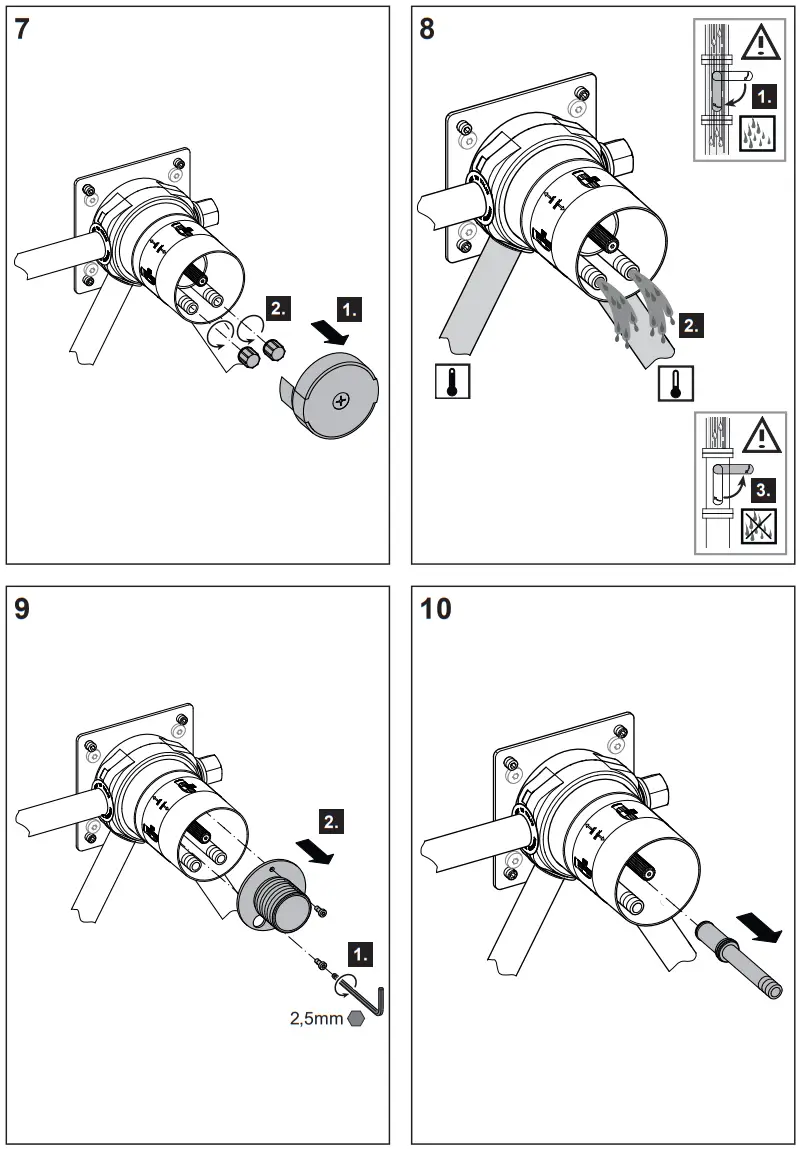 7

2.

1.

8

1.

2.

3.

9

2.

1.

2,5mm

10