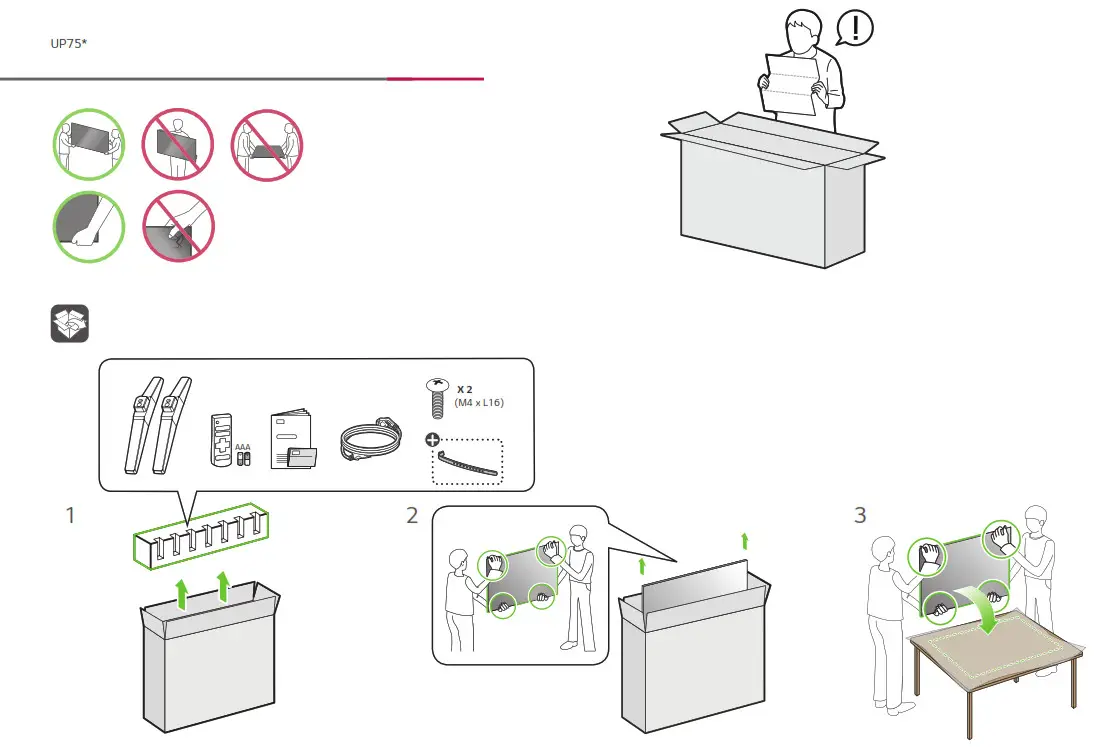 UP75*

AAA

X 2
(M4 x L16)

1

2

3