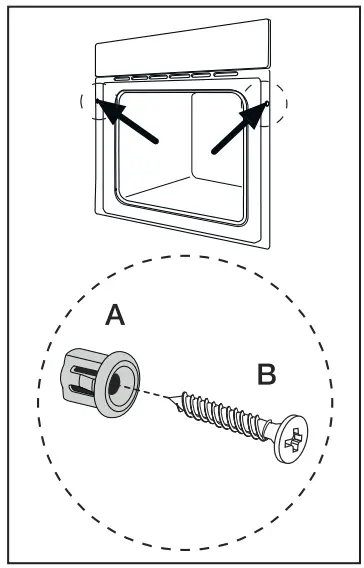 A

B