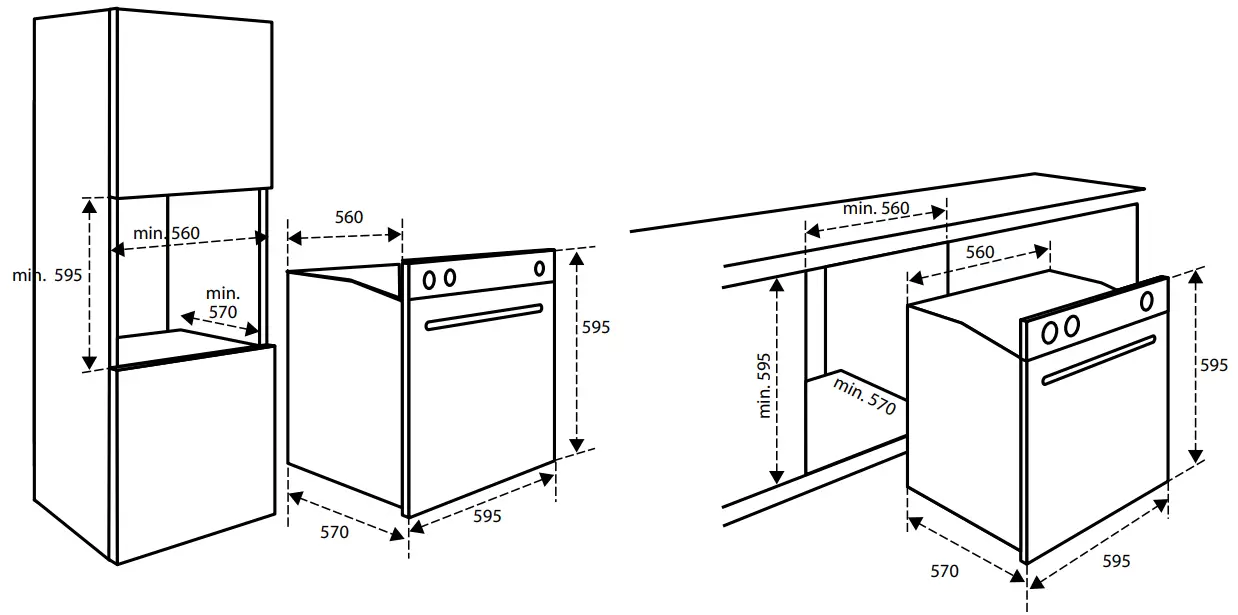 min. 595
min. 560
min. 570
560
595
570
595
min. 560
560
min. 595
min. 570
595
570
595