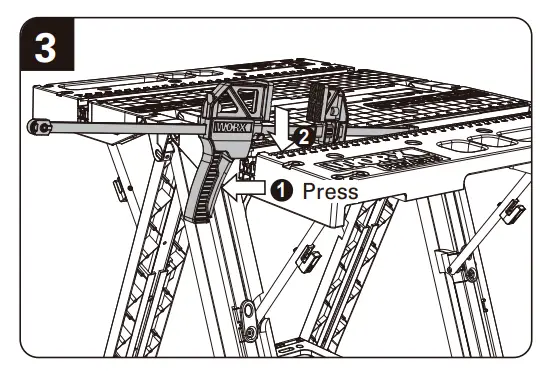 3

WORX

2

1 Press