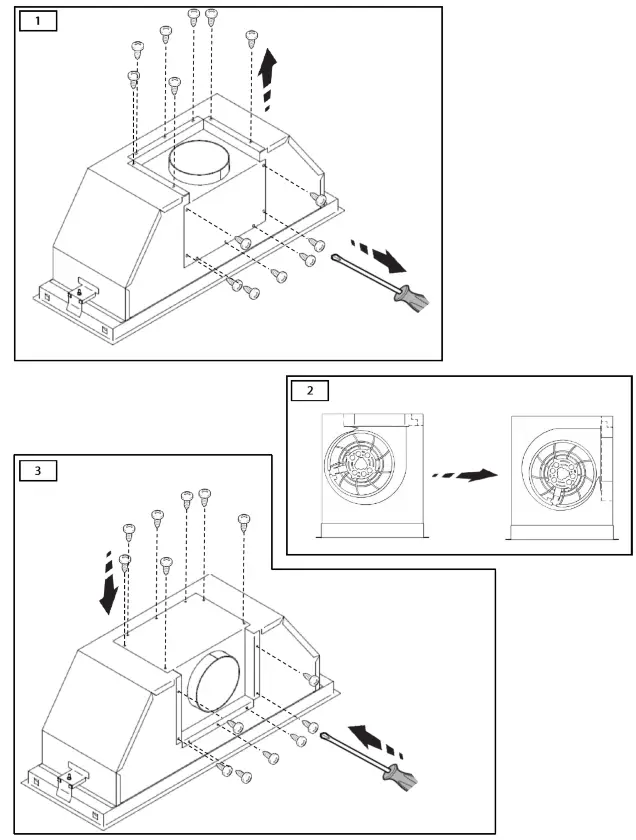 1

2

3