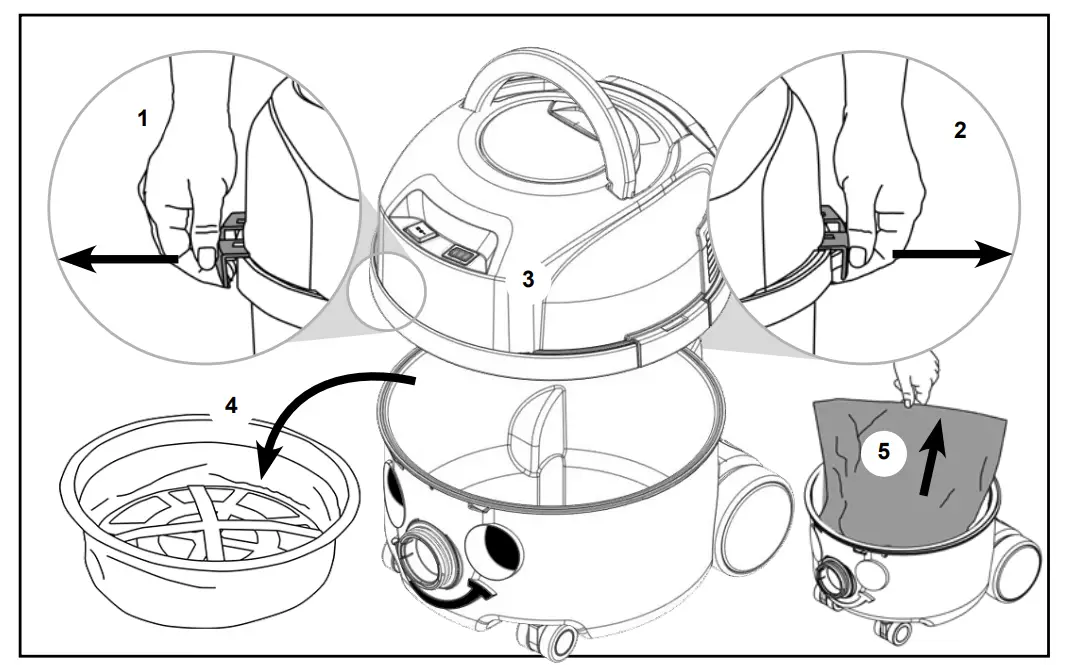 1

2

3

4

5