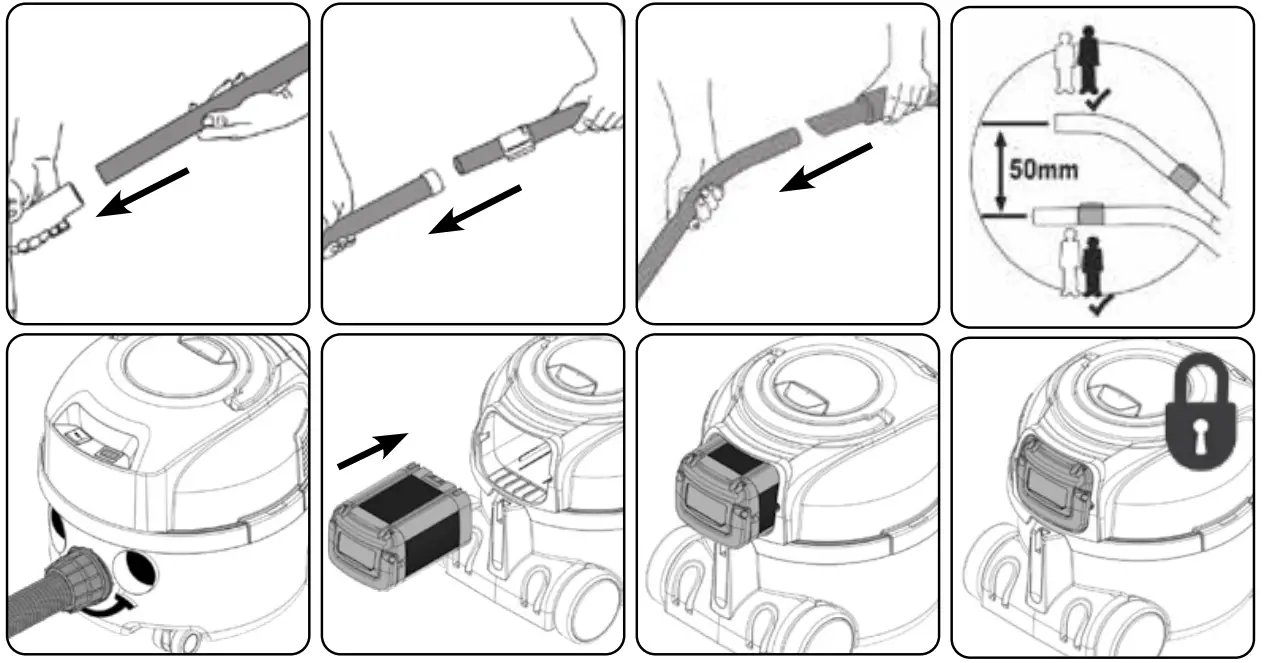 50mm