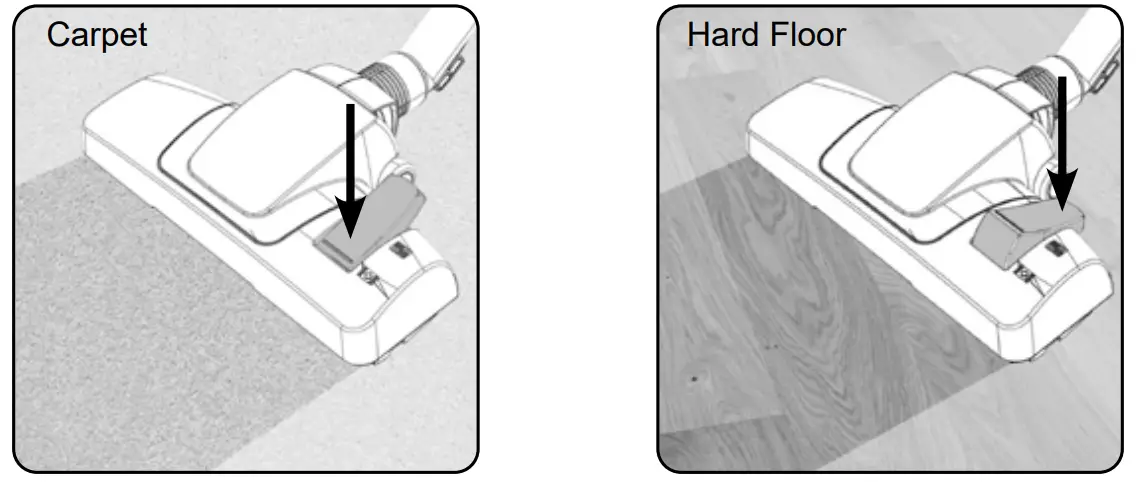 Carpet

Hard Floor