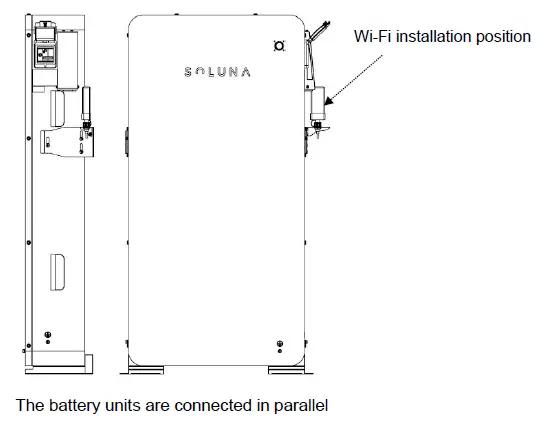 SOLUNA

Wi-Fi installation position

The battery units are connected in parallel