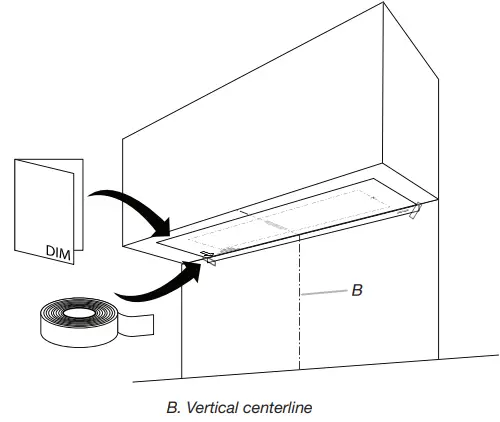 DIM

B

B. Vertical centerline